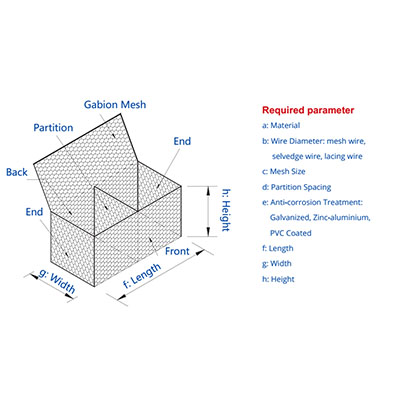 Gabion Mesh

Partition

End

Back

End

h: Height

Front

g: Width

f: Length

Required parameter

a: Material

b: Wire Diameter: mesh wire, selvedge wire, lacing wire

c: Mesh Size

d: Partition Spacing

e: Anti-corrosion Treatment: Galvanized, Zinc-aluminium, PVC Coated

f: Length

g: Width

h: Height